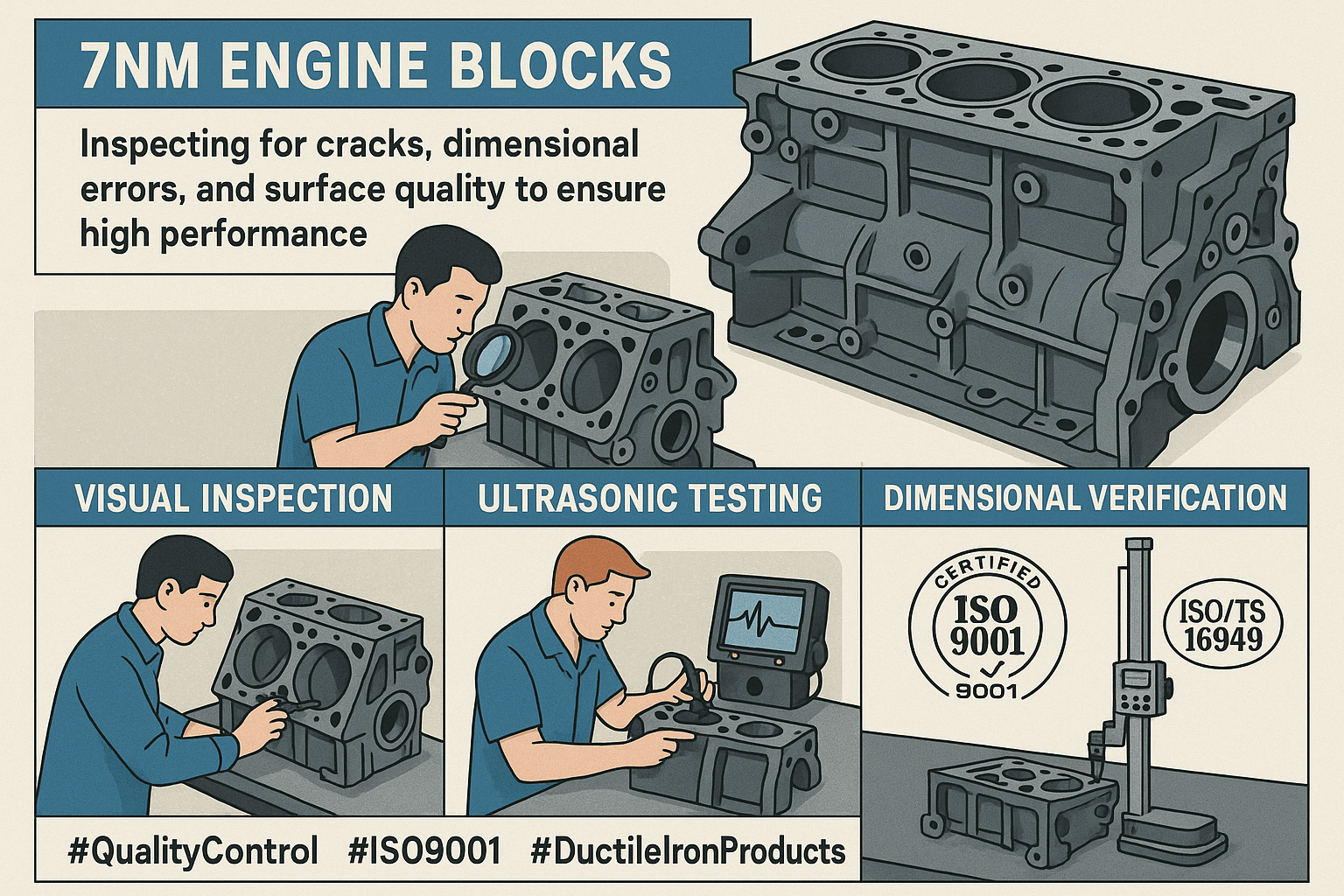 7NM ENGINE BLOCKS

Inspecting for cracks, dimensional errors, and surface quality to ensure high performance

VISUAL INSPECTION

ULTRASONIC TESTING

DIMENSIONAL VERIFICATION

CERTIFIED ISO 9001 9001

ISO/TS 16949

#QualityControl #ISO9001 #DuctileIronProducts